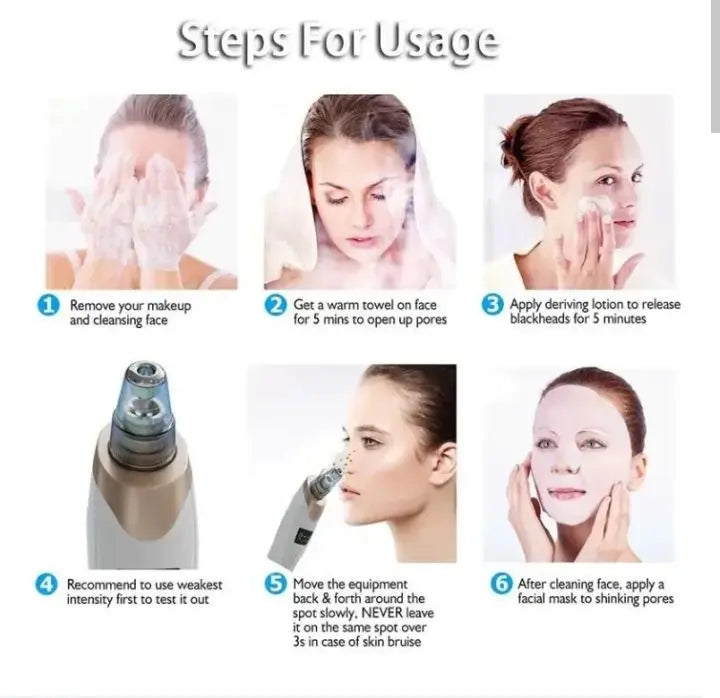 Steps For Usage

1 Remove your makeup and cleansing face

2 Get a warm towel on face for 5 mins to open up pores

3 Apply deriving lotion to release blackheads for 5 minutes

4 Recommend to use weakest intensity first to test it out

5 Move the equipment back & forth around the spot slowly, NEVER leave it on the same spot over 3s in case of skin bruise

6 After cleaning face, apply a facial mask to shinking pores